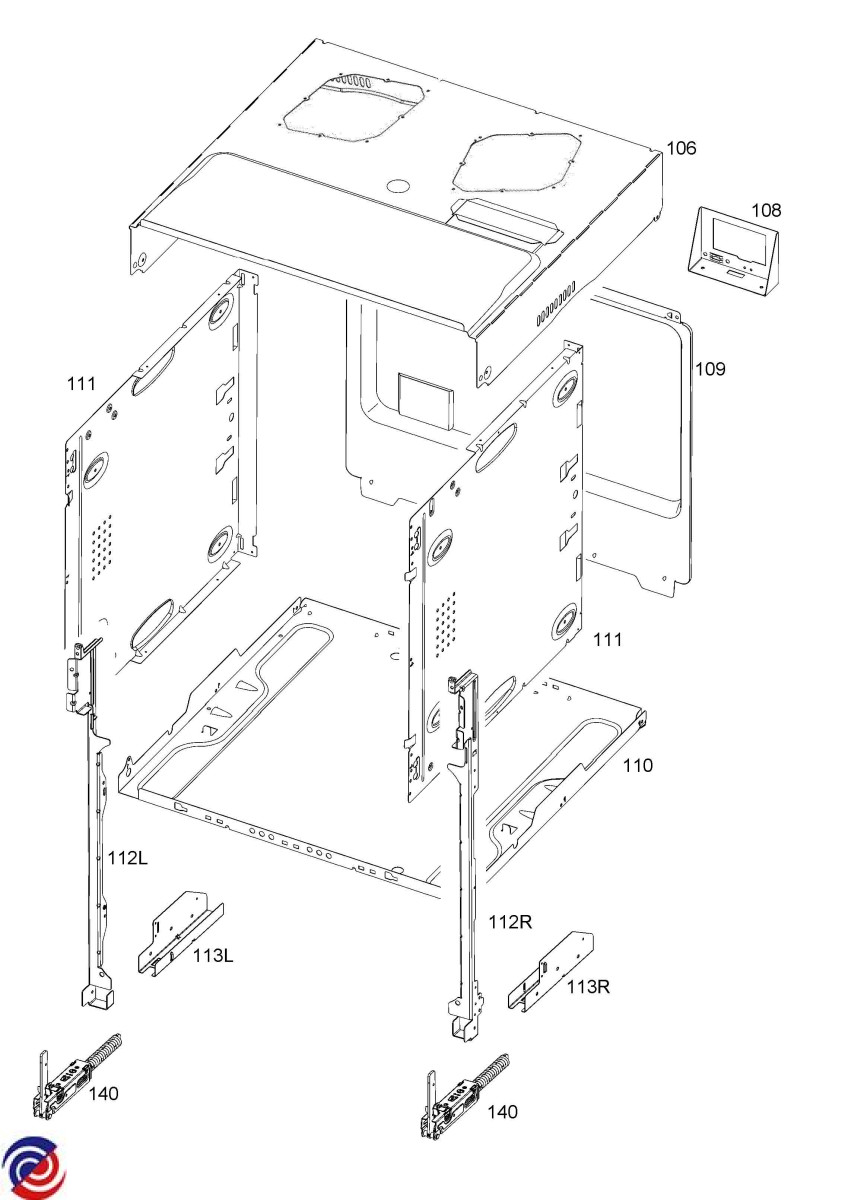 106
108
109
111
111
110
112L
113L
112R
113R
140
140